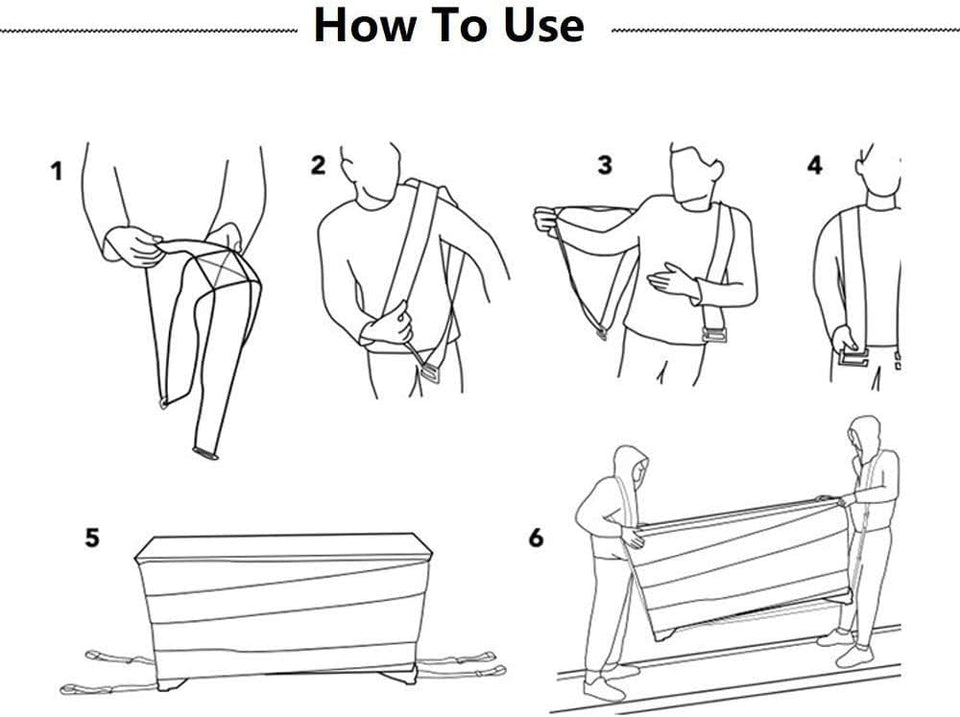 How To Use

1

2

3

4

5

6