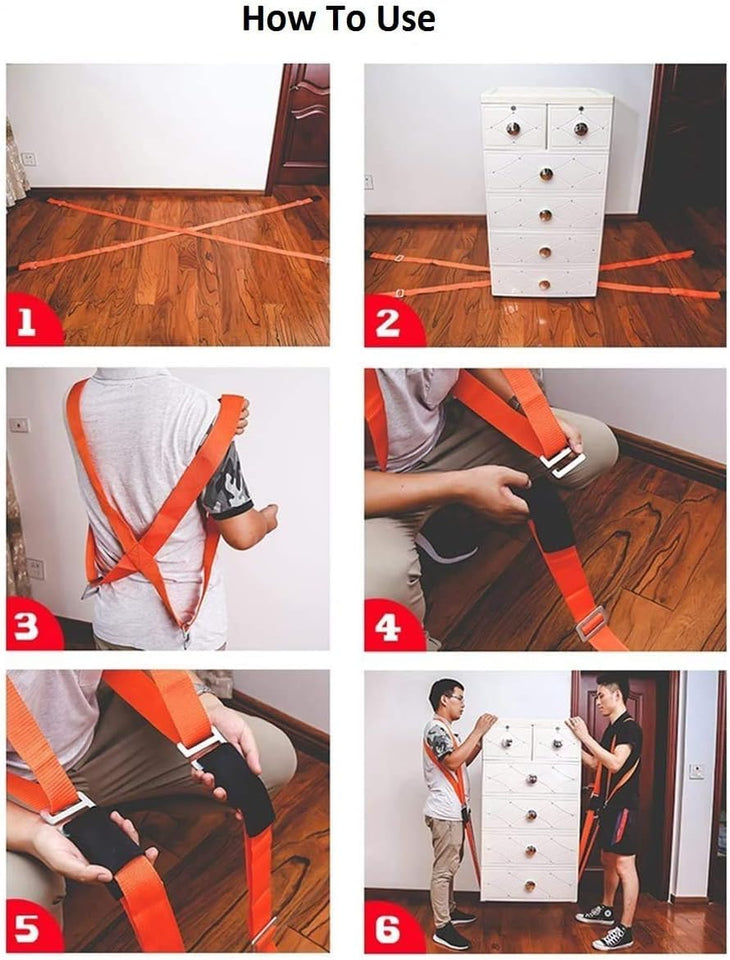 How To Use

1

2

3

4

5

6